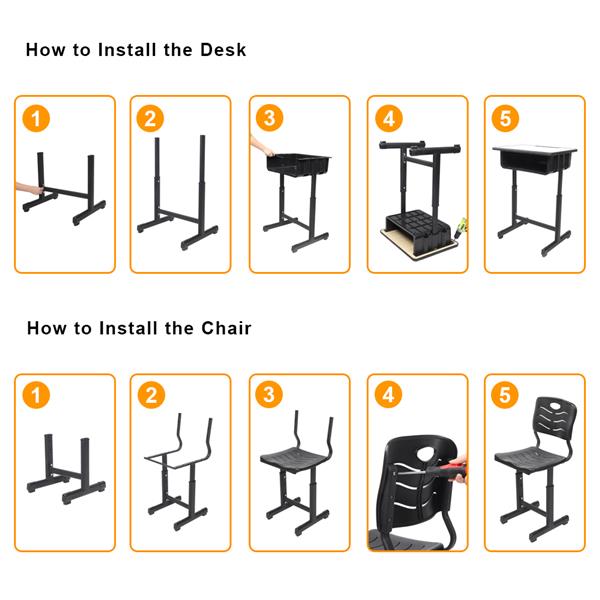 How to Install the Desk

1

2

3

4

5

How to Install the Chair

1

2

3

4

5